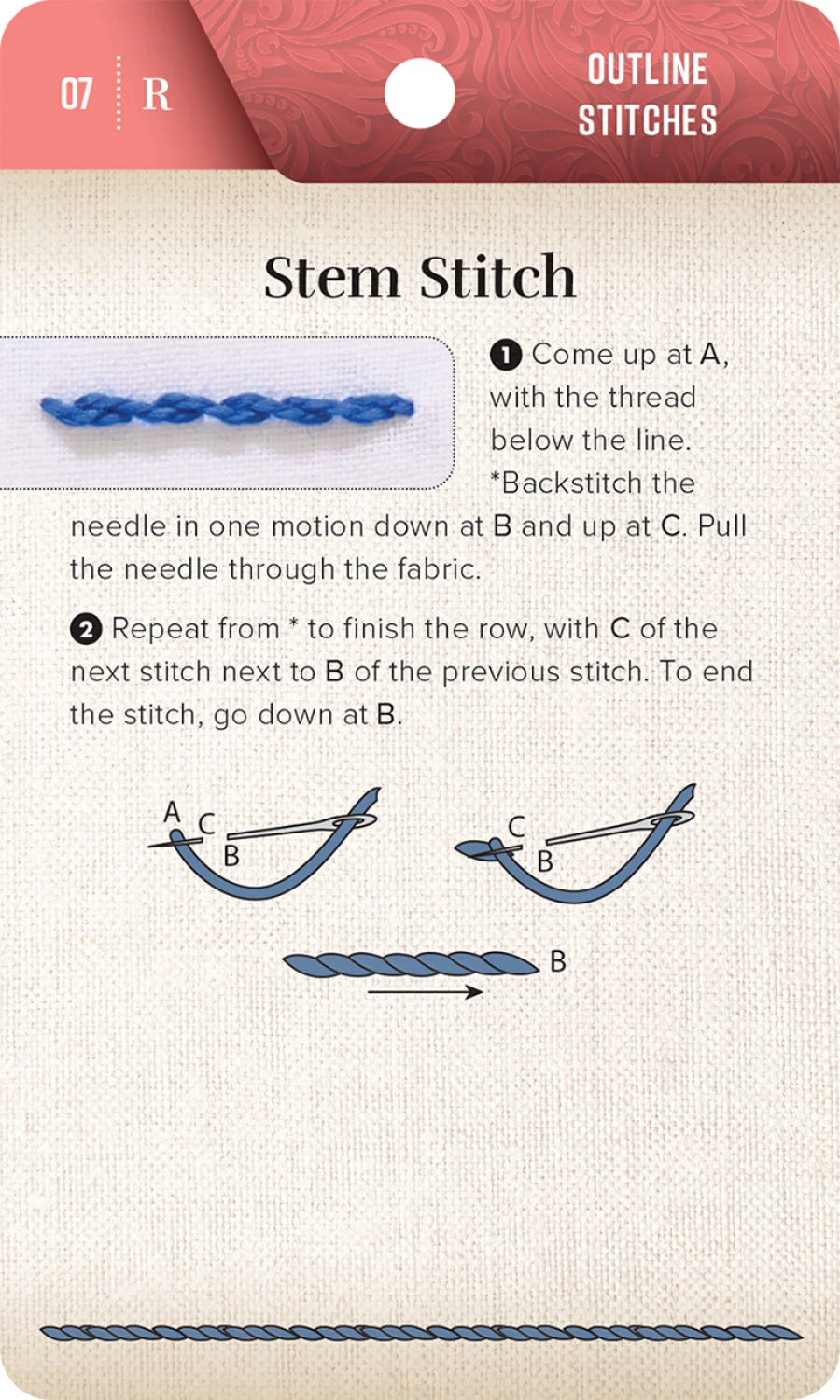 07 R

OUTLINE STITCHES

Stem Stitch

❶ Come up at A, with the thread below the line. *Backstitch the needle in one motion down at B and up at C. Pull the needle through the fabric.

❷ Repeat from * to finish the row, with C of the next stitch next to B of the previous stitch. To end the stitch, go down at B.

A C B

C B

B