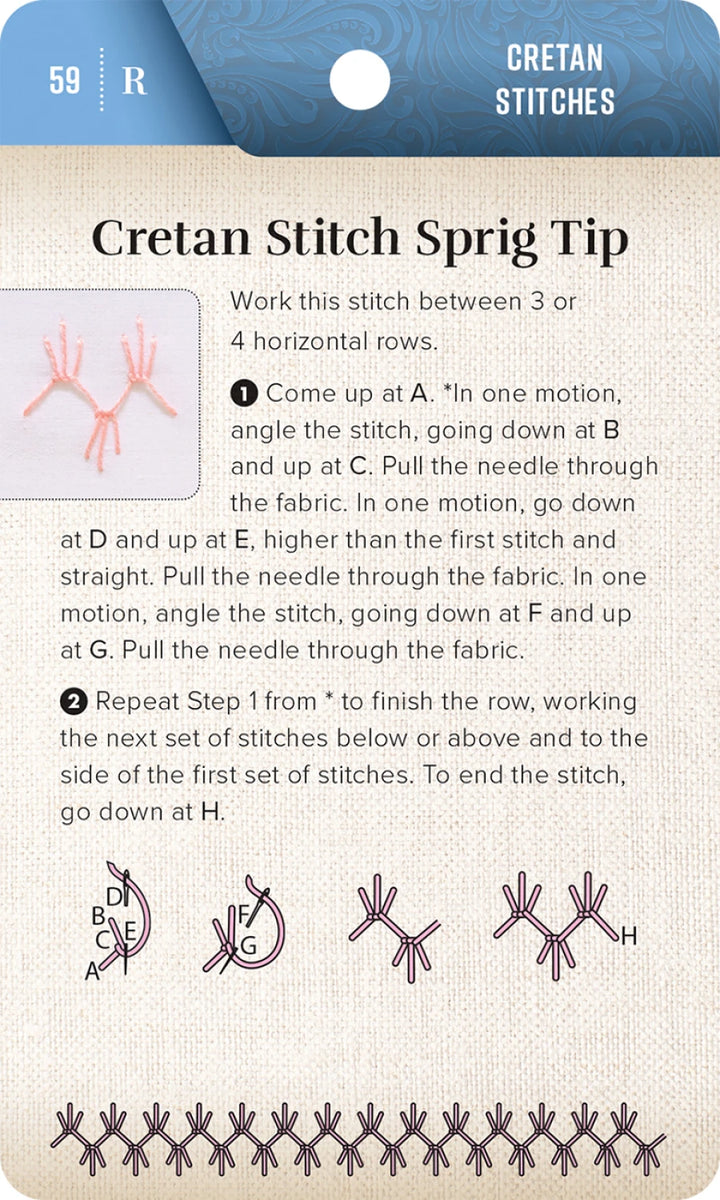 59 R

CRETAN STITCHES

Cretan Stitch Sprig Tip

Work this stitch between 3 or 4 horizontal rows.

❶ Come up at A. *In one motion, angle the stitch, going down at B and up at C. Pull the needle through the fabric. In one motion, go down at D and up at E, higher than the first stitch and straight. Pull the needle through the fabric. In one motion, angle the stitch, going down at F and up at G. Pull the needle through the fabric.

❷ Repeat Step 1 from * to finish the row, working the next set of stitches below or above and to the side of the first set of stitches. To end the stitch, go down at H.

D
B
E
C
A

F
G

H