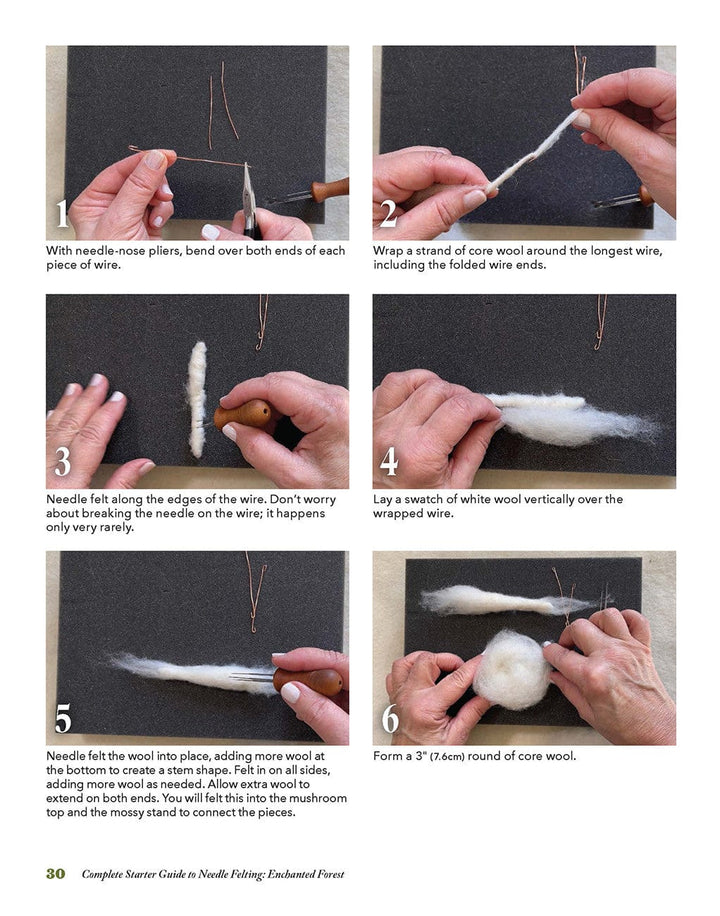 1

With needle-nose pliers, bend over both ends of each piece of wire.

2

Wrap a strand of core wool around the longest wire, including the folded wire ends.

3

Needle felt along the edges of the wire. Don't worry about breaking the needle on the wire; it happens only very rarely.

4

Lay a swatch of white wool vertically over the wrapped wire.

5

Needle felt the wool into place, adding more wool at the bottom to create a stem shape. Felt in on all sides, adding more wool as needed. Allow extra wool to extend on both ends. You will felt this into the mushroom top and the mossy stand to connect the pieces.

6

Form a 3" (7.6cm) round of core wool.

30 Complete Starter Guide to Needle Felting: Enchanted Forest