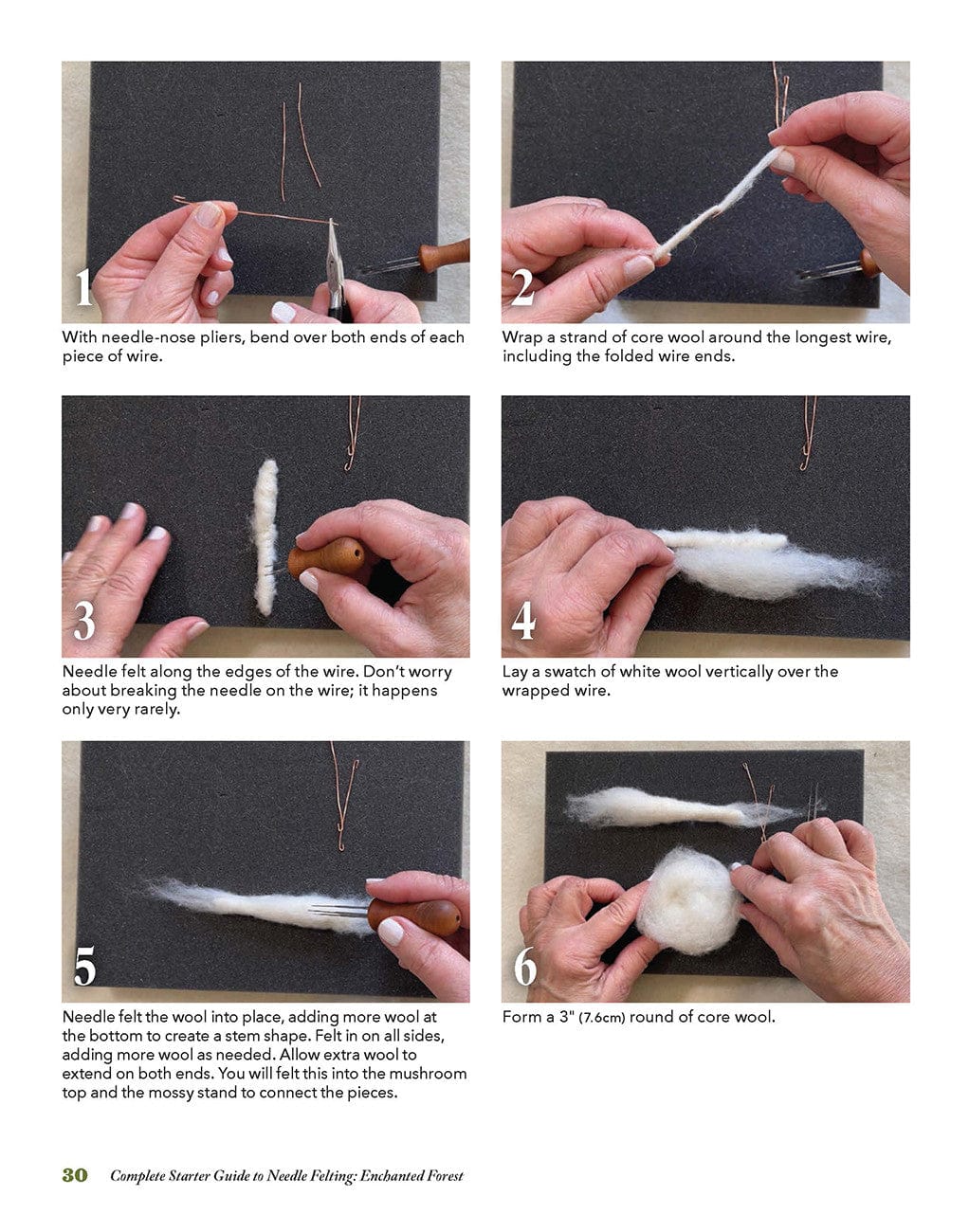 1

With needle-nose pliers, bend over both ends of each piece of wire.

2

Wrap a strand of core wool around the longest wire, including the folded wire ends.

3

Needle felt along the edges of the wire. Don't worry about breaking the needle on the wire; it happens only very rarely.

4

Lay a swatch of white wool vertically over the wrapped wire.

5

Needle felt the wool into place, adding more wool at the bottom to create a stem shape. Felt in on all sides, adding more wool as needed. Allow extra wool to extend on both ends. You will felt this into the mushroom top and the mossy stand to connect the pieces.

6

Form a 3" (7.6cm) round of core wool.

30 Complete Starter Guide to Needle Felting: Enchanted Forest