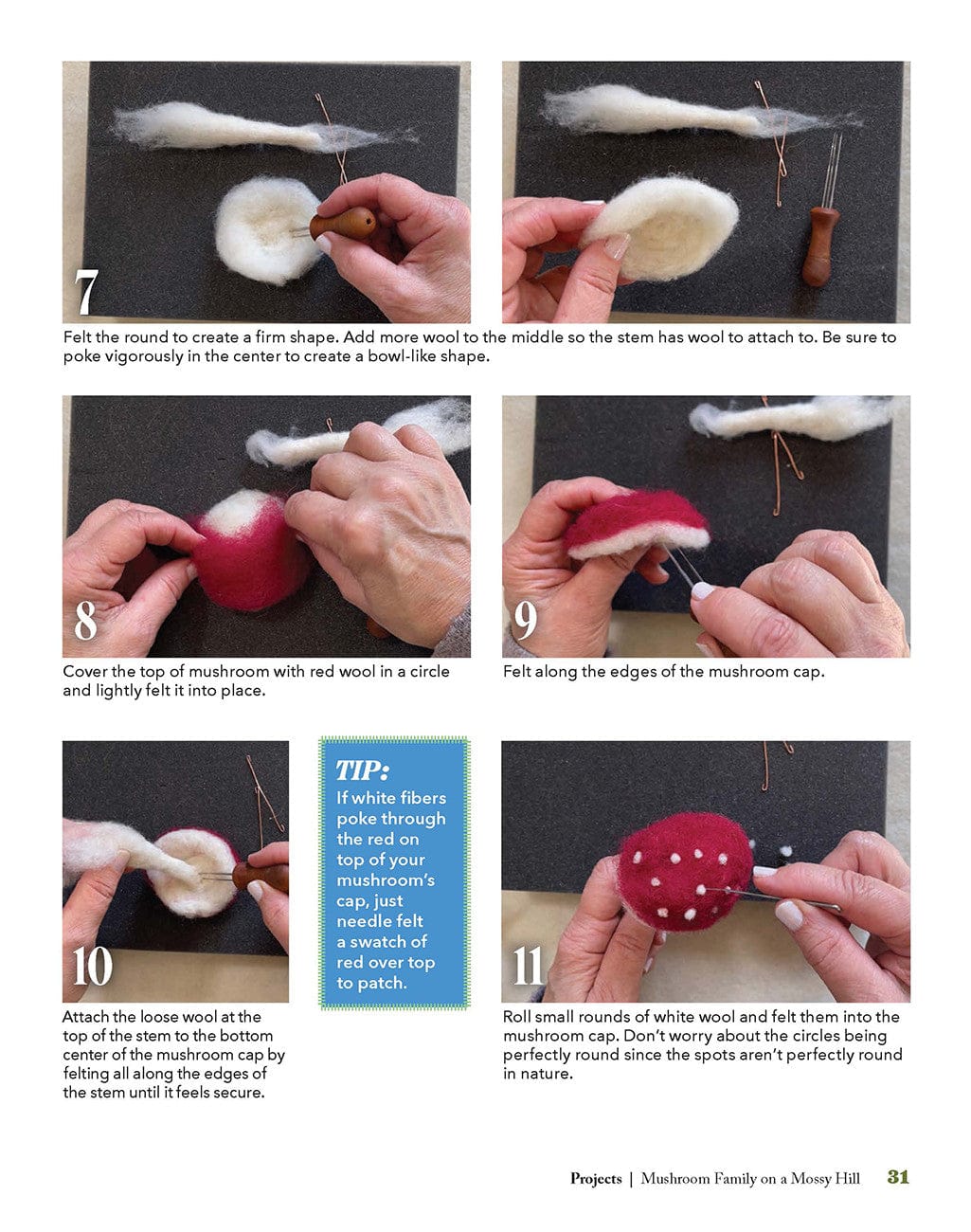 7

Felt the round to create a firm shape. Add more wool to the middle so the stem has wool to attach to. Be sure to poke vigorously in the center to create a bowl-like shape.

8

Cover the top of mushroom with red wool in a circle and lightly felt it into place.

9

Felt along the edges of the mushroom cap.

10

Attach the loose wool at the top of the stem to the bottom center of the mushroom cap by felting all along the edges of the stem until it feels secure.

TIP:
If white fibers poke through the red on top of your mushroom's cap, just needle felt a swatch of red over top to patch.

11

Roll small rounds of white wool and felt them into the mushroom cap. Don't worry about the circles being perfectly round since the spots aren't perfectly round in nature.

Projects | Mushroom Family on a Mossy Hill 31