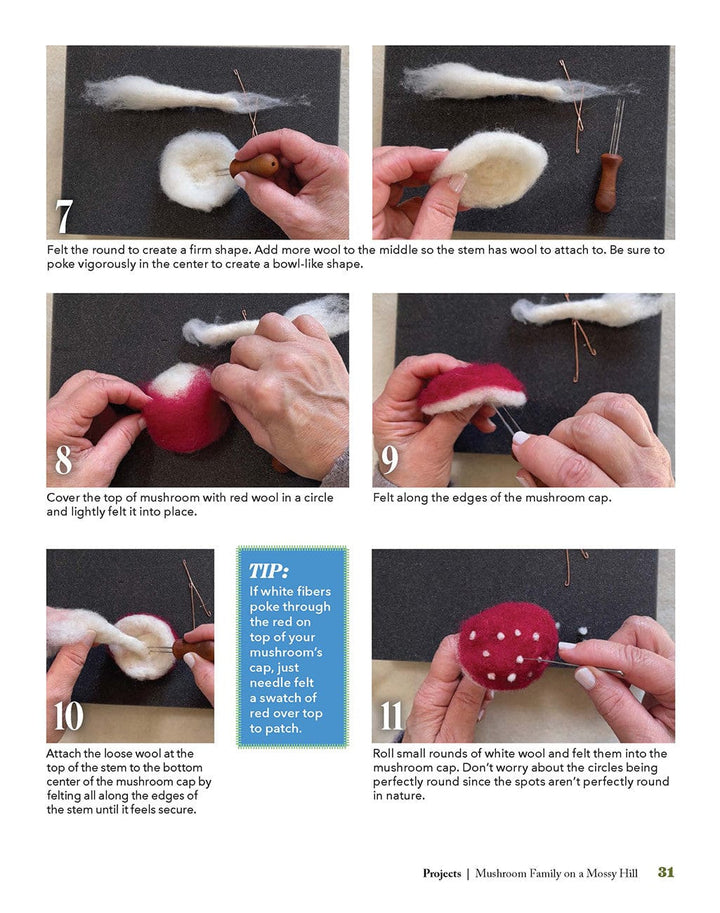 7

Felt the round to create a firm shape. Add more wool to the middle so the stem has wool to attach to. Be sure to poke vigorously in the center to create a bowl-like shape.

8

Cover the top of mushroom with red wool in a circle and lightly felt it into place.

9

Felt along the edges of the mushroom cap.

10

Attach the loose wool at the top of the stem to the bottom center of the mushroom cap by felting all along the edges of the stem until it feels secure.

TIP:
If white fibers poke through the red on top of your mushroom's cap, just needle felt a swatch of red over top to patch.

11

Roll small rounds of white wool and felt them into the mushroom cap. Don't worry about the circles being perfectly round since the spots aren't perfectly round in nature.

Projects | Mushroom Family on a Mossy Hill 31