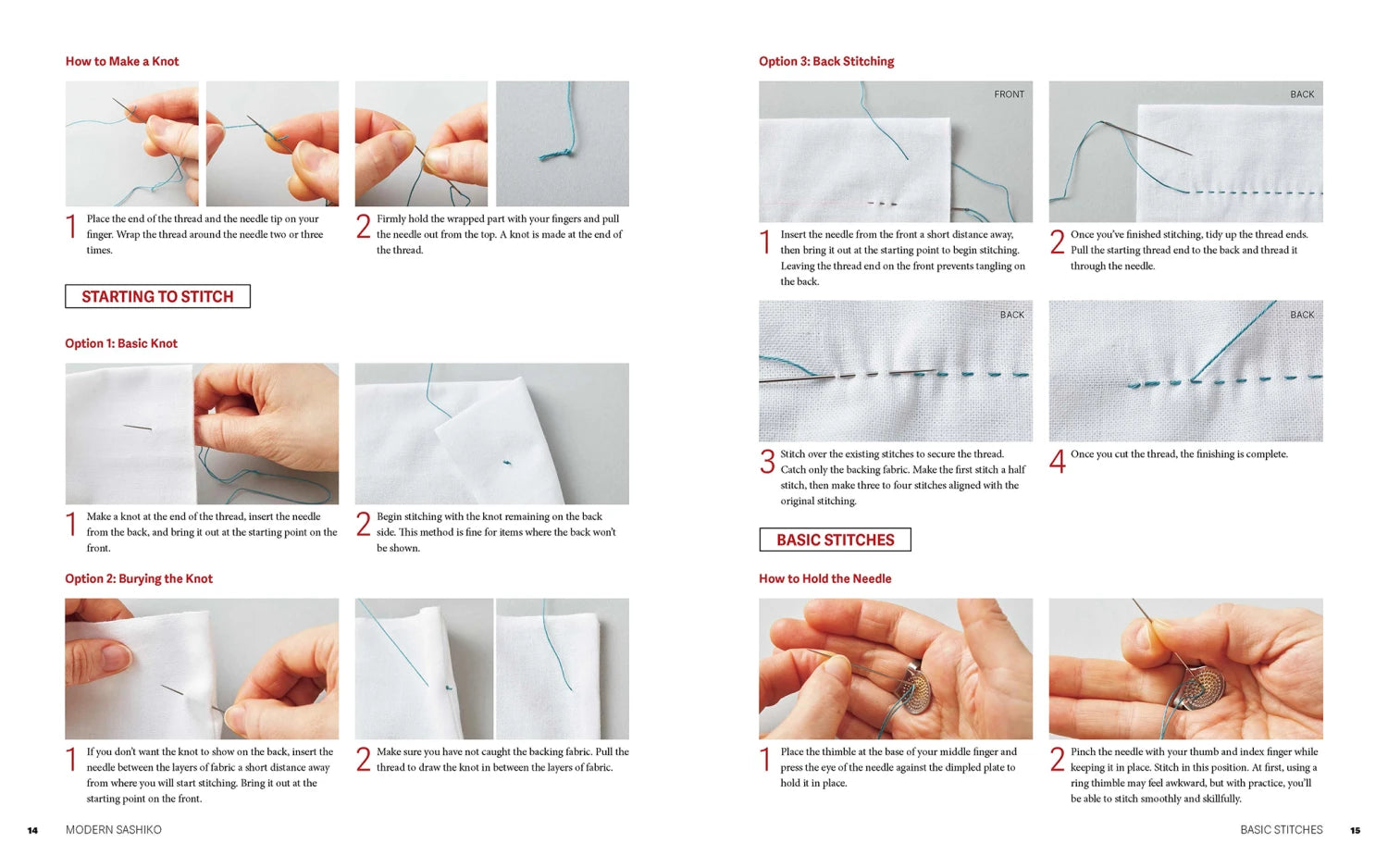 How to Make a Knot

1 Place the end of the thread and the needle tip on your finger. Wrap the thread around the needle two or three times.

2 Firmly hold the wrapped part with your fingers and pull the needle out from the top. A knot is made at the end of the thread.

STARTING TO STITCH

Option 1: Basic Knot

1 Make a knot at the end of the thread, insert the needle from the back, and bring it out at the starting point on the front.

2 Begin stitching with the knot remaining on the back side. This method is fine for items where the back won't be shown.

Option 2: Burying the Knot

1 If you don't want the knot to show on the back, insert the needle between the layers of fabric a short distance away from where you will start stitching. Bring it out at the starting point on the front.

2 Make sure you have not caught the backing fabric. Pull the thread to draw the knot in between the layers of fabric.

14 MODERN SASHIKO

Option 3: Back Stitching

FRONT

BACK

1 Insert the needle from the front a short distance away, then bring it out at the starting point to begin stitching. Leaving the thread end on the front prevents tangling on the back.

2 Once you've finished stitching, tidy up the thread ends. Pull the starting thread end to the back and thread it through the needle.

BACK

BACK

3 Stitch over the existing stitches to secure the thread. Catch only the backing fabric. Make the first stitch a half stitch, then make three to four stitches aligned with the original stitching.

4 Once you cut the thread, the finishing is complete.

BASIC STITCHES

How to Hold the Needle

1 Place the thimble at the base of your middle finger and press the eye of the needle against the dimpled plate to hold it in place.

2 Pinch the needle with your thumb and index finger while keeping it in place. Stitch in this position. At first, using a ring thimble may feel awkward, but with practice, you'll be able to stitch smoothly and skillfully.

BASIC STITCHES 15